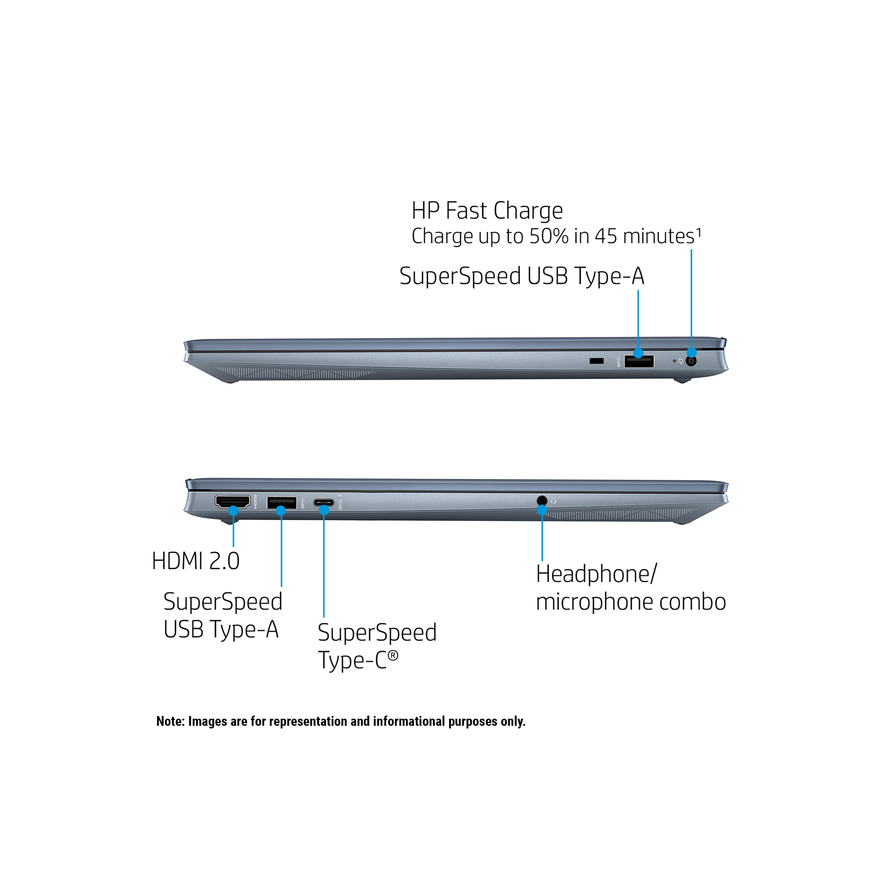 HP Fast Charge
Charge up to 50% in 45 minutes¹

SuperSpeed USB Type-A

HDMI 2.0

SuperSpeed USB Type-A

SuperSpeed Type-C®

Headphone/ microphone combo

Note: Images are for representation and informational purposes only.