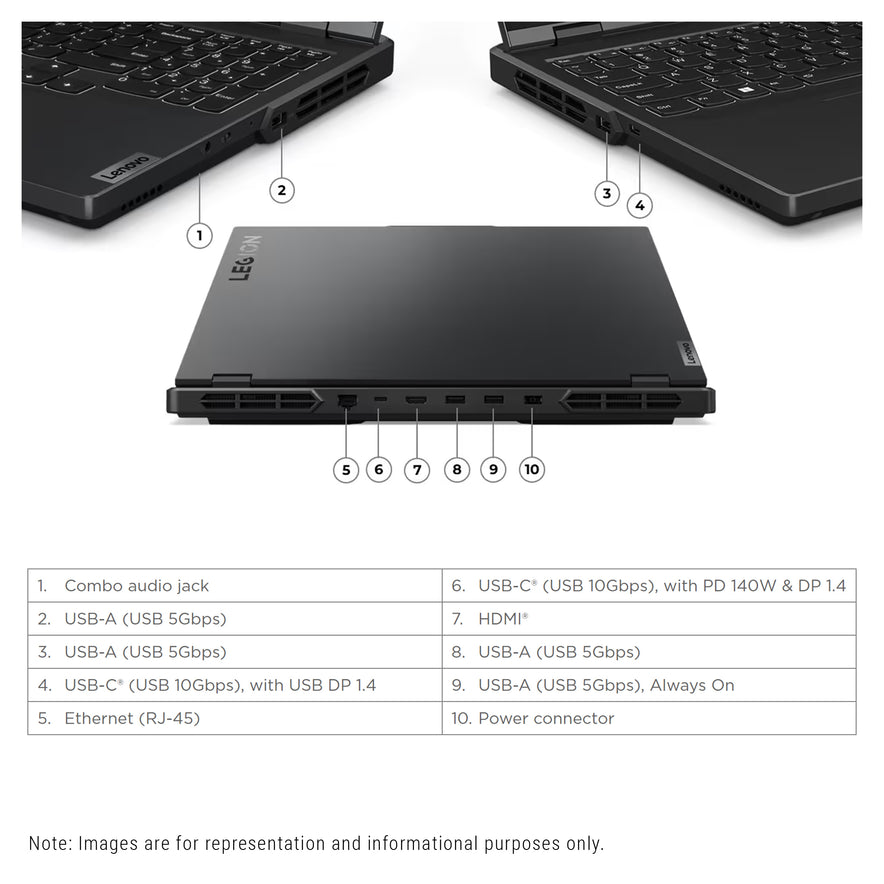 Lenovo

2

1

3

4

LEGION

Lenovo

5 6 7 8 9 10

| 1. Combo audio jack | 6. USB-C® (USB 10Gbps), with PD 140W & DP 1.4 |
|---|---|
| 2. USB-A (USB 5Gbps) | 7. HDMI® |
| 3. USB-A (USB 5Gbps) | 8. USB-A (USB 5Gbps) |
| 4. USB-C® (USB 10Gbps), with USB DP 1.4 | 9. USB-A (USB 5Gbps), Always On |
| 5. Ethernet (RJ-45) | 10. Power connector |

Note: Images are for representation and informational purposes only.