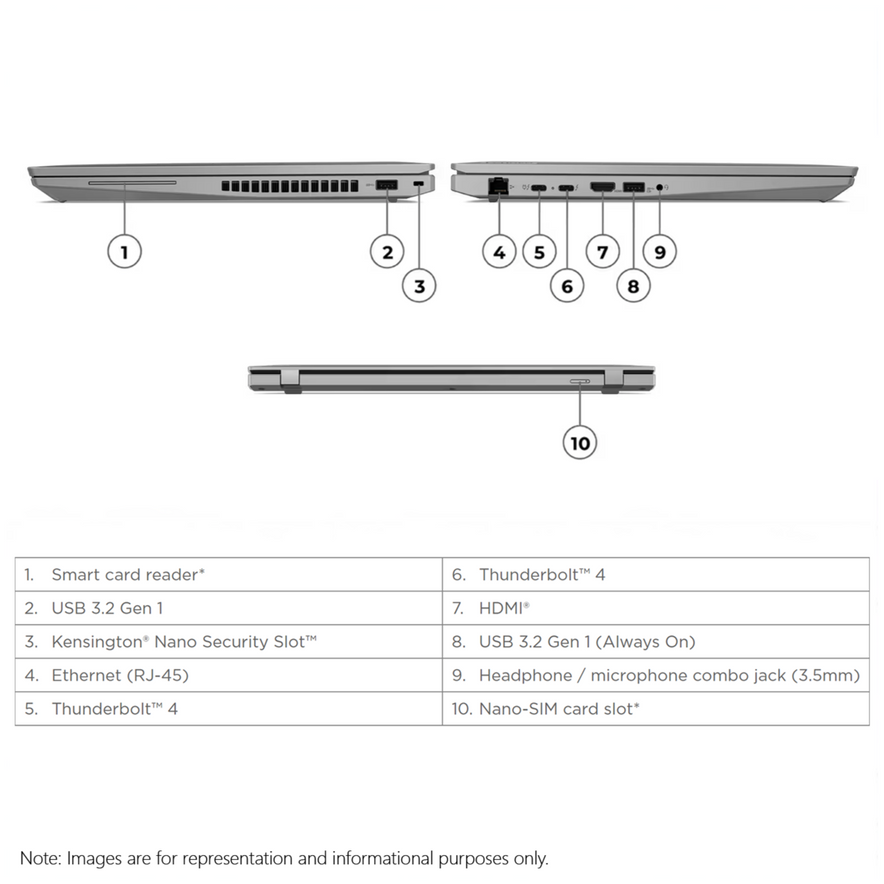 1

2

3

4 5 6 7 8 9

10

| 1. Smart card reader* | 6. Thunderbolt™ 4 |
|---|---|
| 2. USB 3.2 Gen 1 | 7. HDMI® |
| 3. Kensington® Nano Security Slot™ | 8. USB 3.2 Gen 1 (Always On) |
| 4. Ethernet (RJ-45) | 9. Headphone / microphone combo jack (3.5mm) |
| 5. Thunderbolt™ 4 | 10. Nano-SIM card slot* |

Note: Images are for representation and informational purposes only.